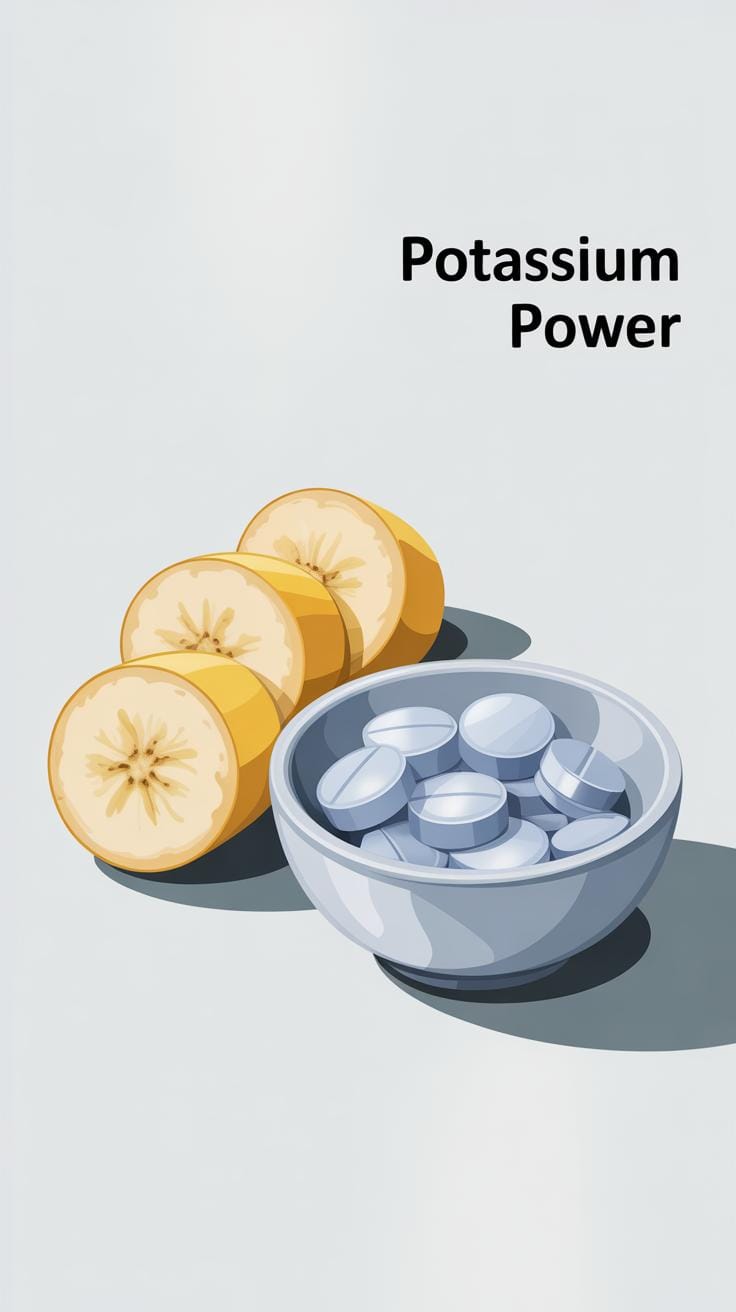 Potassium
Power