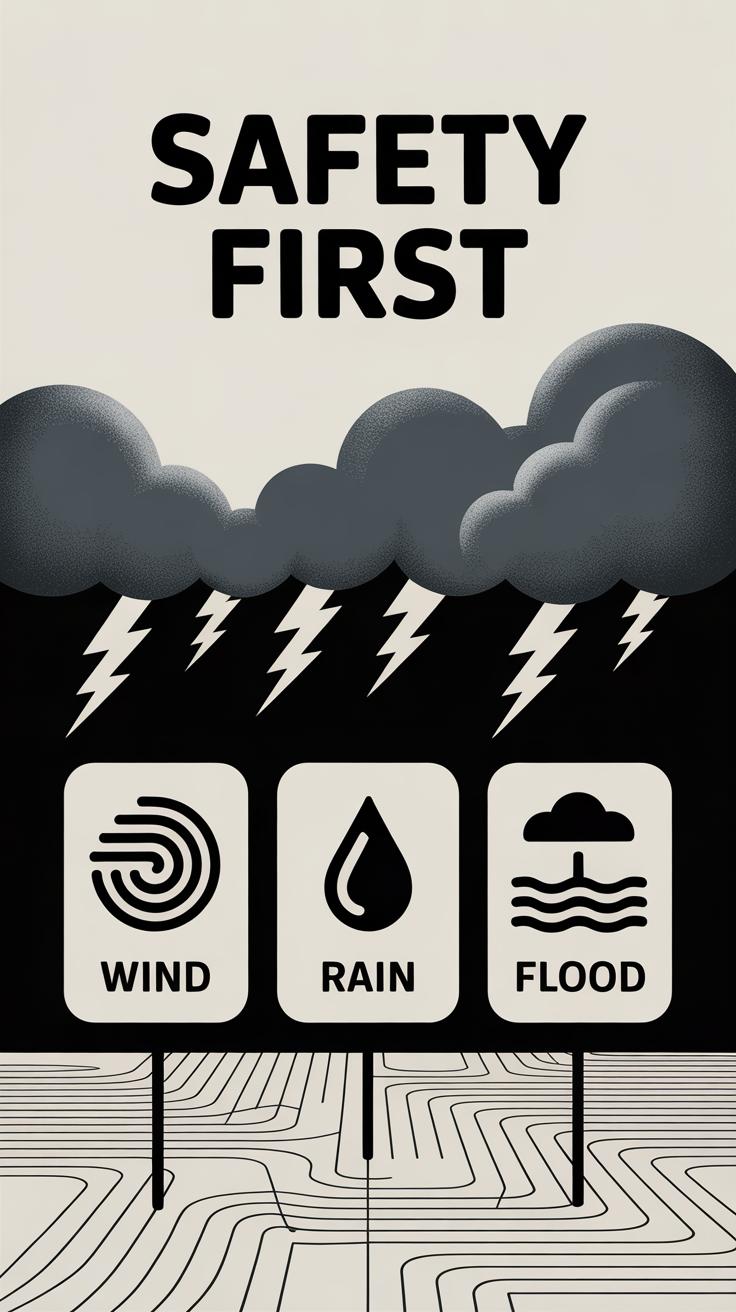 SAFETY FIRST

WIND

RAIN

FLOOD