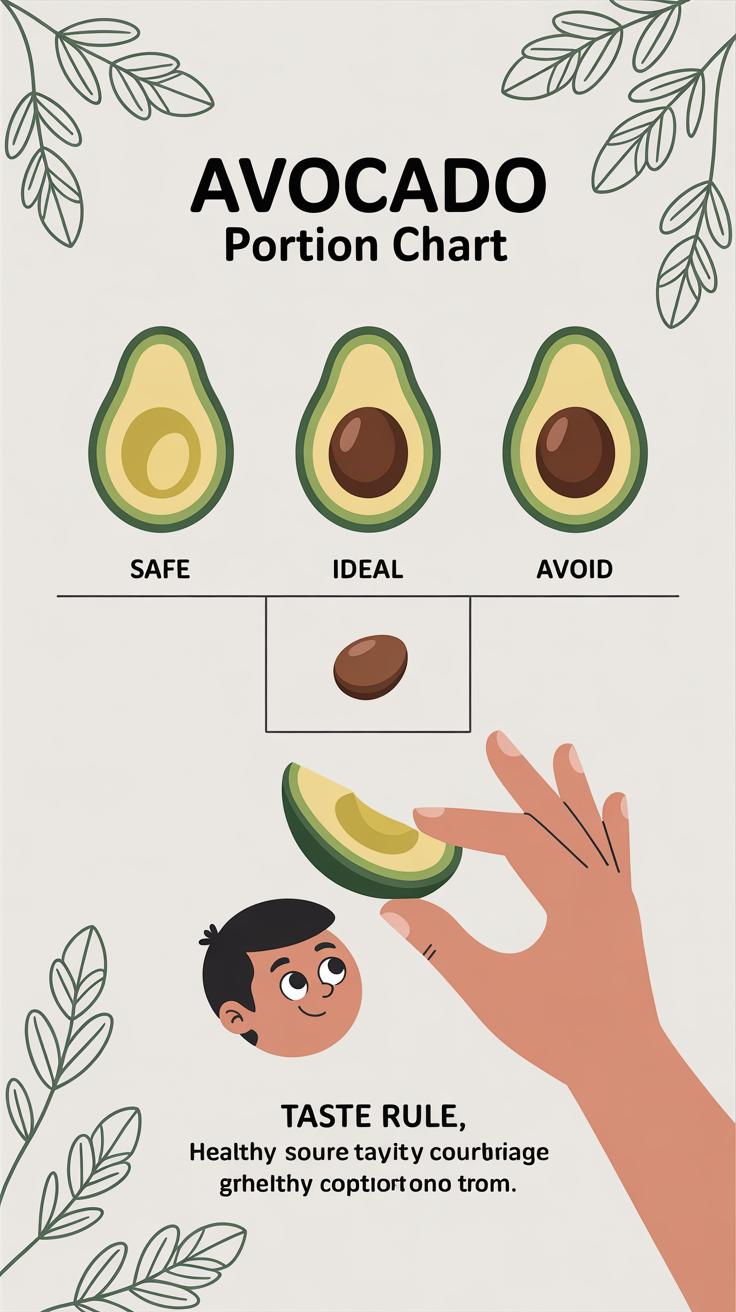 AVOCADO
Portion Chart

SAFE
IDEAL
AVOID

TASTE RULE,
Healthy soure tayity courbriage grhelthy coptiortono trom.